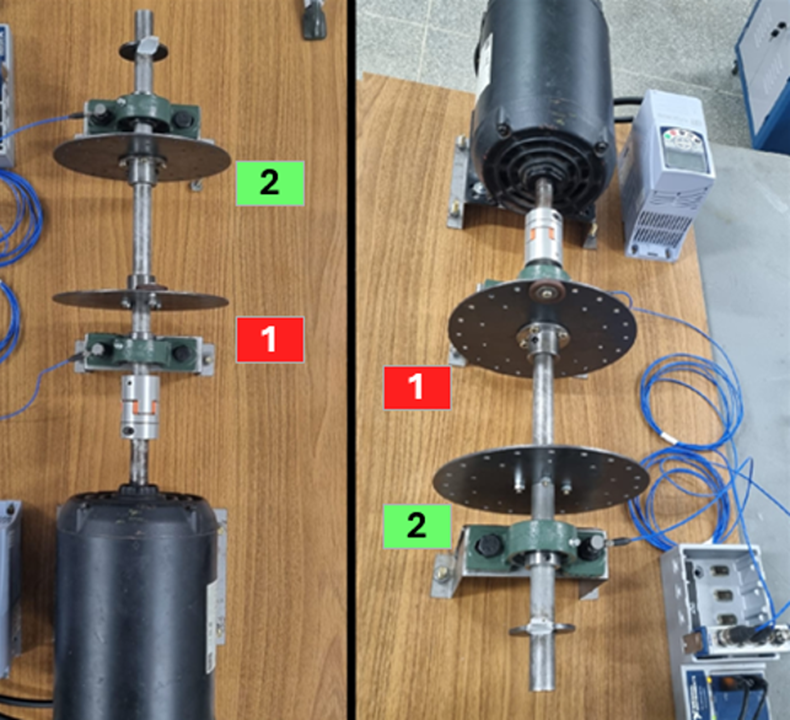 2
1
1
2